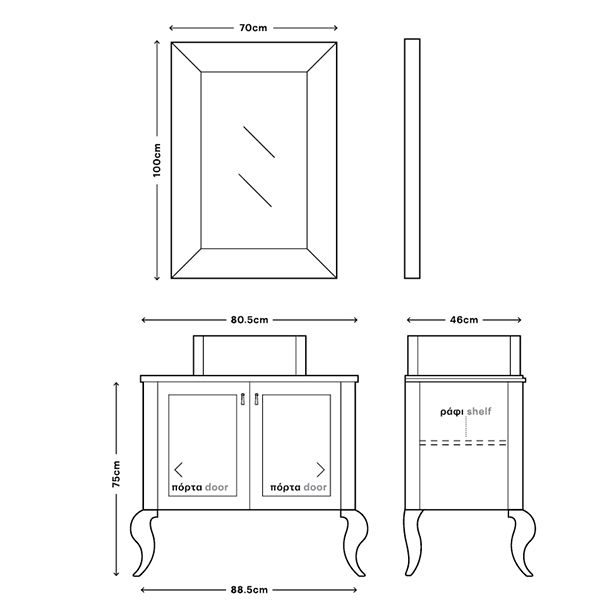 70cm

100cm

80.5cm

46cm

ράφι shelf

75cm

πόρτα door

πόρτα door

88.5cm