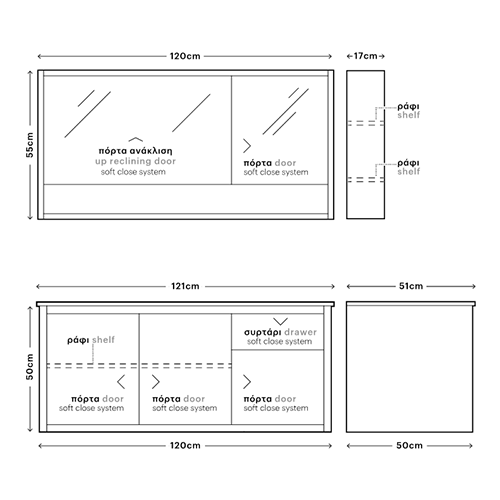 120cm

17cm

55cm

πόρτα ανάκλιση
up reclining door
soft close system

πόρτα door
soft close system

ράφι
shelf

ράφι
shelf

121cm

51cm

50cm

ράφι shelf

συρτάρι drawer
soft close system

πόρτα door
soft close system

πόρτα door
soft close system

πόρτα door
soft close system

120cm

50cm